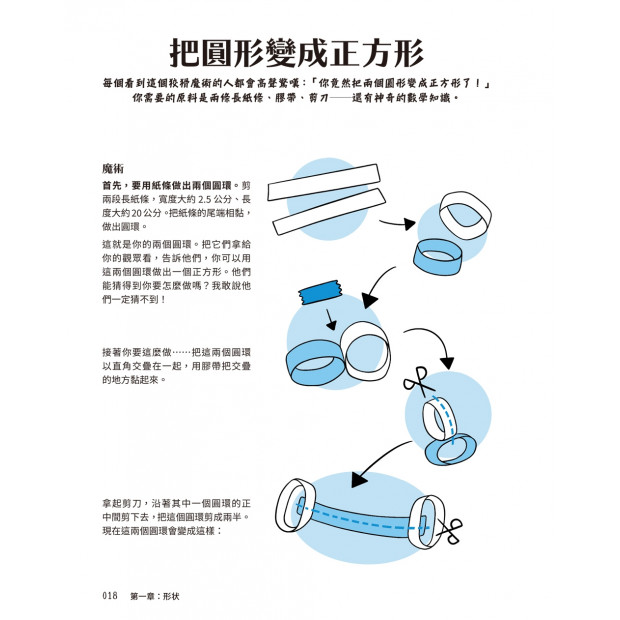 把圓形變成正方形

每個看到這個狡猾魔術的人都會高聲驚嘆：「你竟然把兩個圓形變成正方形了！」你需要的原料是兩條長紙條、膠帶、剪刀——還有神奇的數學知識。

魔術

首先，要用紙條做出兩個圓環。剪兩段長紙條，寬度大約 2.5 公分、長度大約 20 公分。把紙條的尾端相黏，做出圓環。

這就是你的兩個圓環。把它們拿給你的觀眾看，告訴他們，你可以用這兩個圓環做出一個正方形。他們能猜得到你要怎麼做嗎？我敢說他們一定猜不到！

接著你要這麼做……把這兩個圓環以直角交疊在一起，用膠帶把交疊的地方黏起來。

拿起剪刀，沿著其中一個圓環的正中間剪下去，把這個圓環剪成兩半。現在這兩個圓環會變成這樣：

018 第一章：形狀