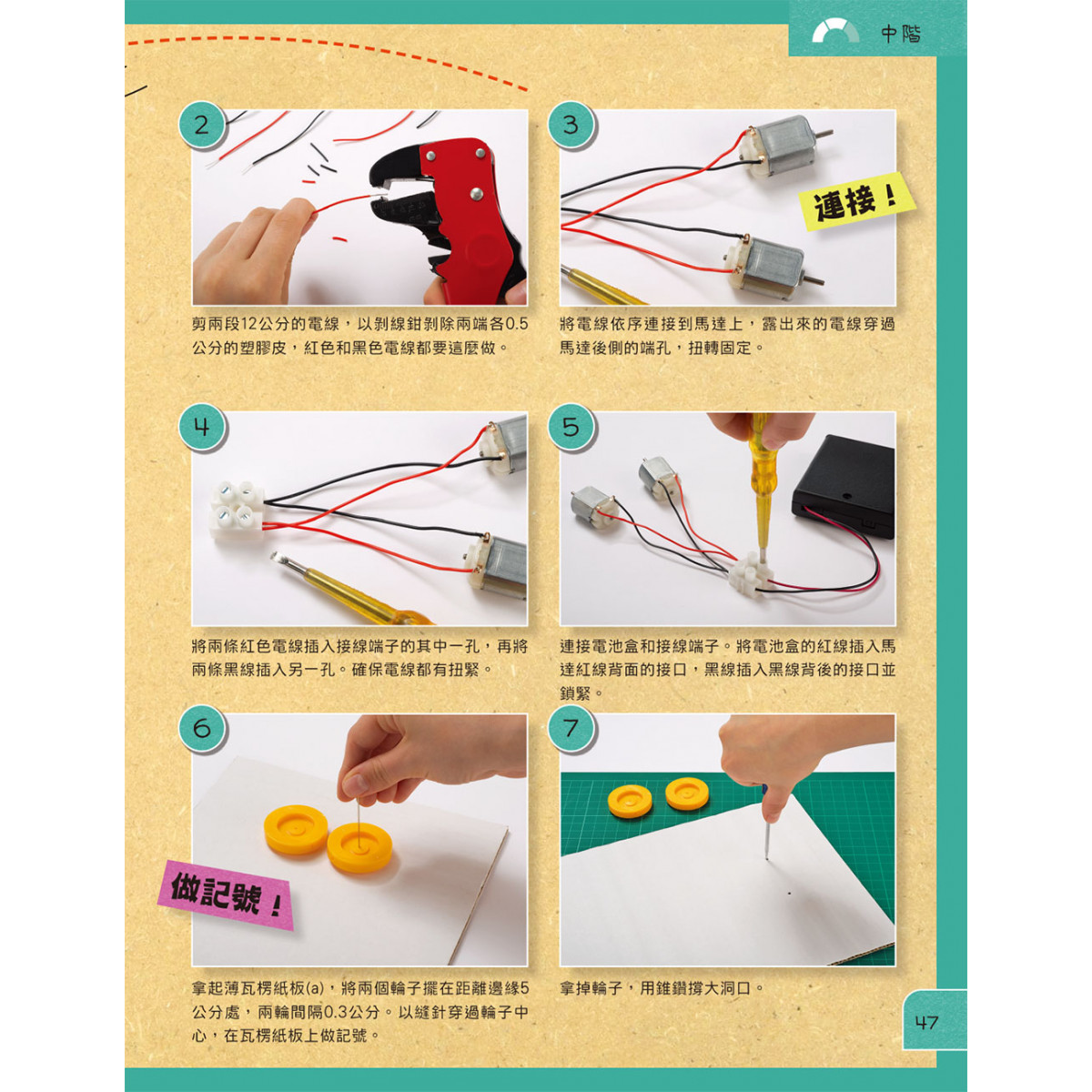 中階

2

剪兩段12公分的電線，以剝線鉗剝除兩端各0.5公分的塑膠皮，紅色和黑色電線都要這麼做。

3

連接！

將電線依序連接到馬達上，露出來的電線穿過馬達後側的端孔，扭轉固定。

4

將兩條紅色電線插入接線端子的其中一孔，再將兩條黑線插入另一孔。確保電線都有扭緊。

5

連接電池盒和接線端子。將電池盒的紅線插入馬達紅線背面的接口，黑線插入黑線背後的接口並鎖緊。

6

做記號！

拿起薄瓦楞紙板(a)，將兩個輪子擺在距離邊緣5公分處，兩輪間隔0.3公分。以縫針穿過輪子中心，在瓦楞紙板上做記號。

7

拿掉輪子，用錐鑽撐大洞口。

47