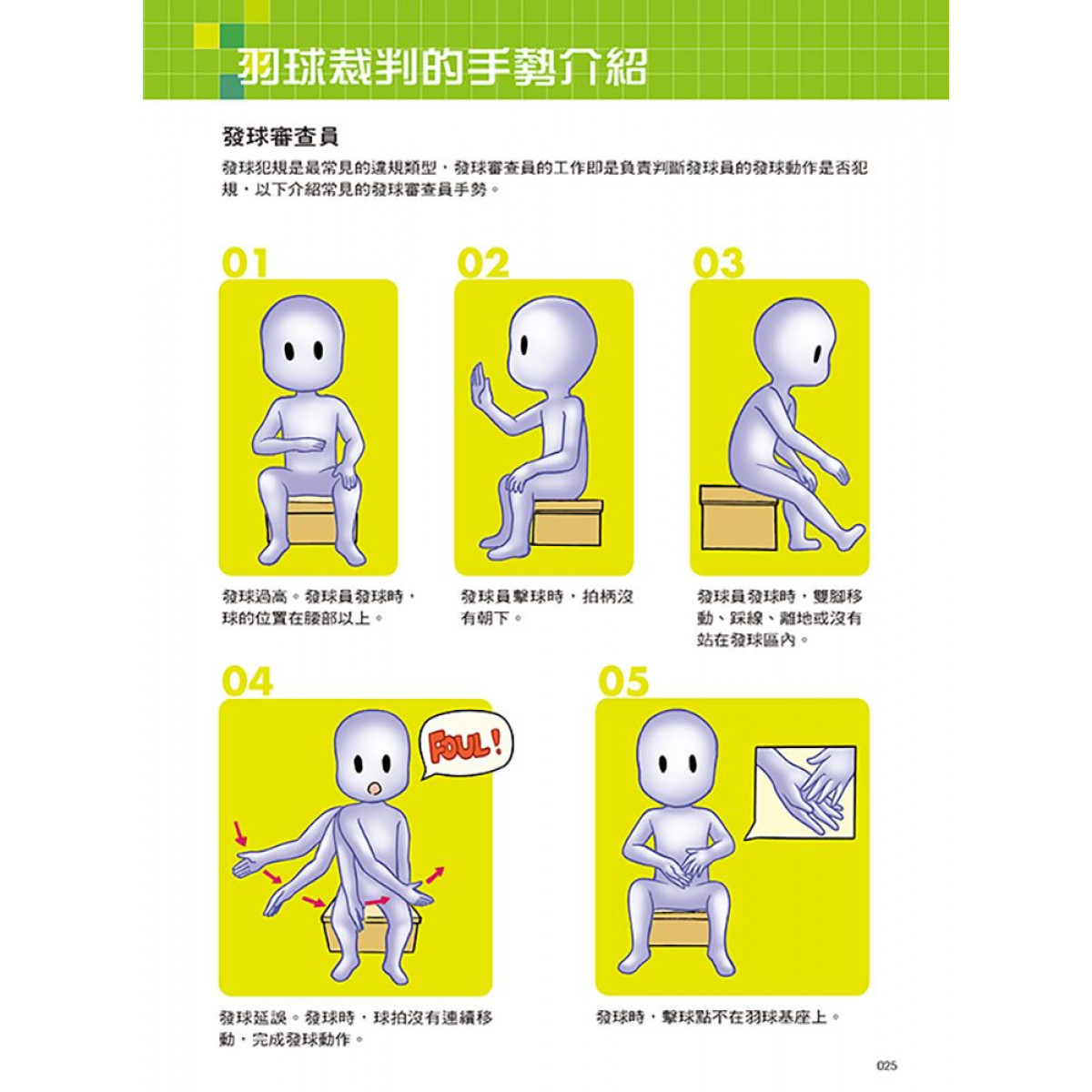 羽球裁判的手勢介紹

發球審查員

發球犯規是最常見的違規類型，發球審查員的工作即是負責判斷發球員的發球動作是否犯規，以下介紹常見的發球審查員手勢。

01

發球過高。發球員發球時，球的位置在腰部以上。

02

發球員擊球時，拍柄沒有朝下。

03

發球員發球時，雙腳移動、踩線、離地或沒有站在發球區內。

04

FOUL!

發球延誤。發球時，球拍沒有連續移動，完成發球動作。

05

發球時，擊球點不在羽球基座上。

025