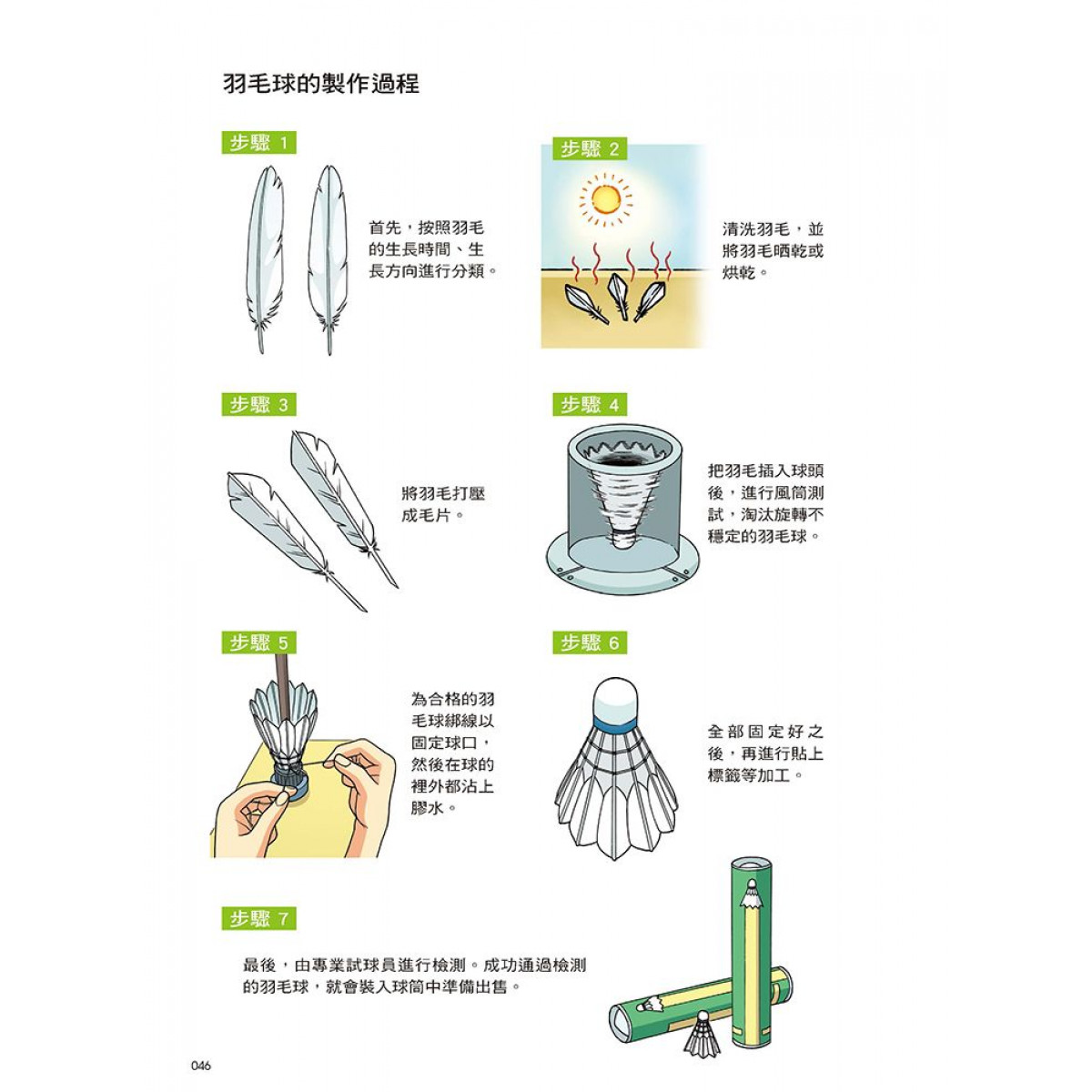 羽毛球的製作過程

步驟 1

首先，按照羽毛的生長時間、生長方向進行分類。

步驟 2

清洗羽毛，並將羽毛晒乾或烘乾。

步驟 3

將羽毛打壓成毛片。

步驟 4

把羽毛插入球頭後，進行風筒測試，淘汰旋轉不穩定的羽毛球。

步驟 5

為合格的羽毛球綁線以固定球口，然後在球的裡外都沾上膠水。

步驟 6

全部固定好之後，再進行貼上標籤等加工。

步驟 7

最後，由專業試球員進行檢測。成功通過檢測的羽毛球，就會裝入球筒中準備出售。

046