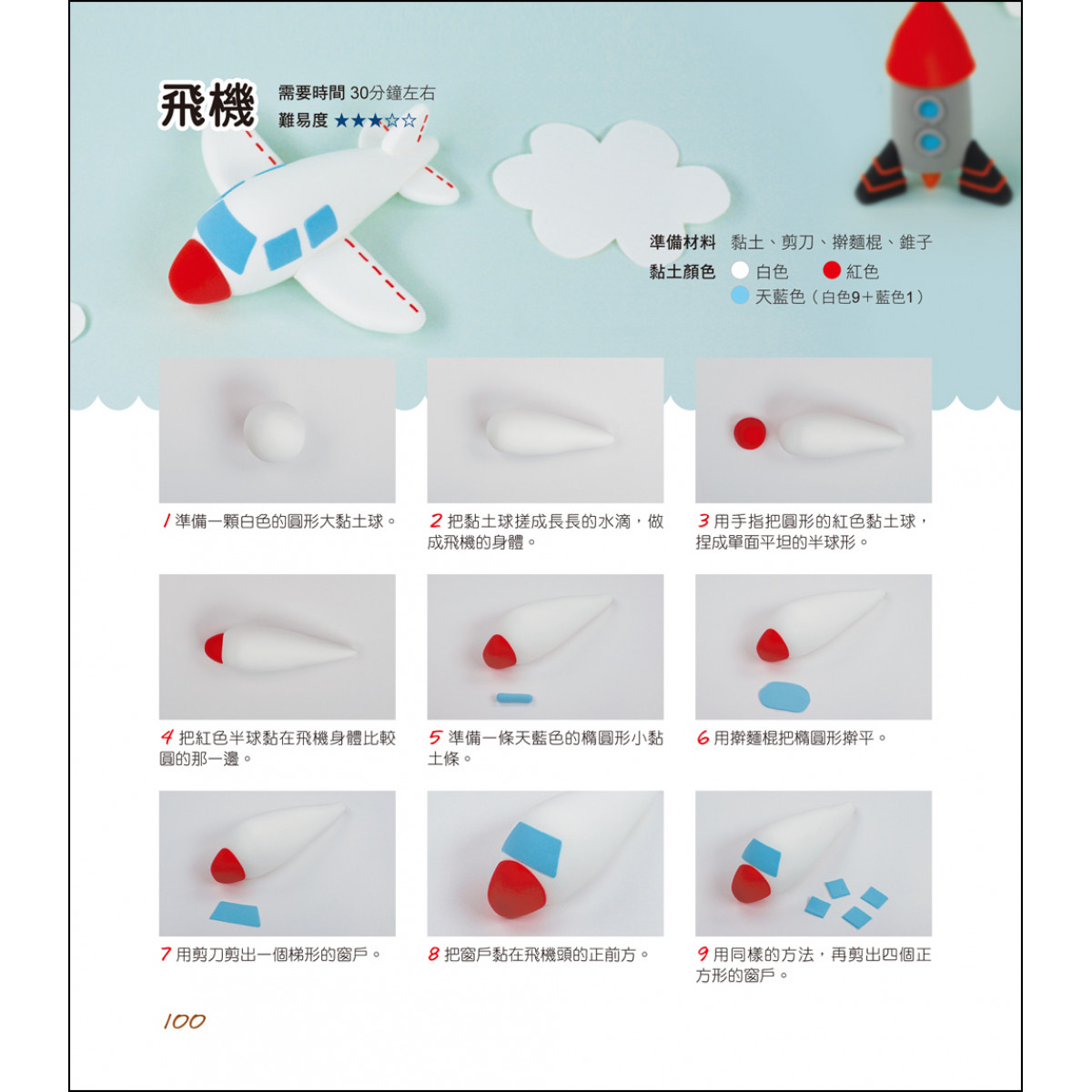 飛機

需要時間 30分鐘左右
難易度 ★★★☆☆

準備材料 黏土、剪刀、擀麵棍、錐子
黏土顏色 白色 紅色
天藍色（白色9＋藍色1）

1 準備一顆白色的圓形大黏土球。

2 把黏土球搓成長長的水滴，做成飛機的身體。

3 用手指把圓形的紅色黏土球，捏成單面平坦的半球形。

4 把紅色半球黏在飛機身體比較圓的那一邊。

5 準備一條天藍色的橢圓形小黏土條。

6 用擀麵棍把橢圓形擀平。

7 用剪刀剪出一個梯形的窗戶。

8 把窗戶黏在飛機頭的正前方。

9 用同樣的方法，再剪出四個正方形的窗戶。

100