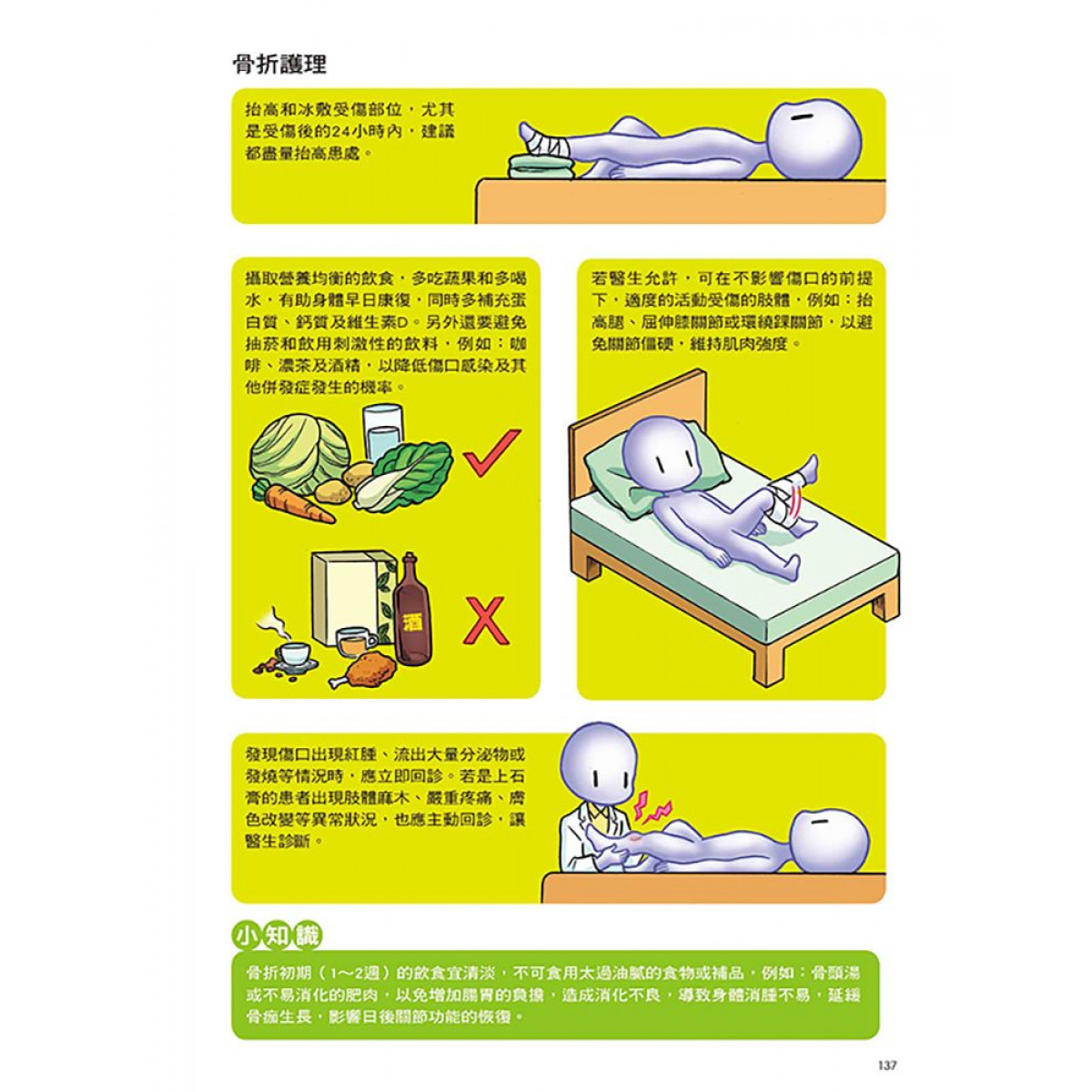 骨折護理

抬高和冰敷受傷部位，尤其是受傷後的24小時內，建議都盡量抬高患處。

攝取營養均衡的飲食，多吃蔬果和多喝水，有助身體早日康復，同時多補充蛋白質、鈣質及維生素D。另外還要避免抽菸和飲用刺激性的飲料，例如：咖啡、濃茶及酒精，以降低傷口感染及其他併發症發生的機率。

酒

若醫生允許，可在不影響傷口的前提下，適度的活動受傷的肢體，例如：抬高腿、屈伸膝關節或環繞踝關節，以避免關節僵硬，維持肌肉強度。

發現傷口出現紅腫、流出大量分泌物或發燒等情況時，應立即回診。若是上石膏的患者出現肢體麻木、嚴重疼痛、膚色改變等異常狀況，也應主動回診，讓醫生診斷。

小知識

骨折初期（1～2週）的飲食宜清淡，不可食用太過油膩的食物或補品，例如：骨頭湯或不易消化的肥肉，以免增加腸胃的負擔，造成消化不良，導致身體消腫不易，延緩骨痂生長，影響日後關節功能的恢復。

137