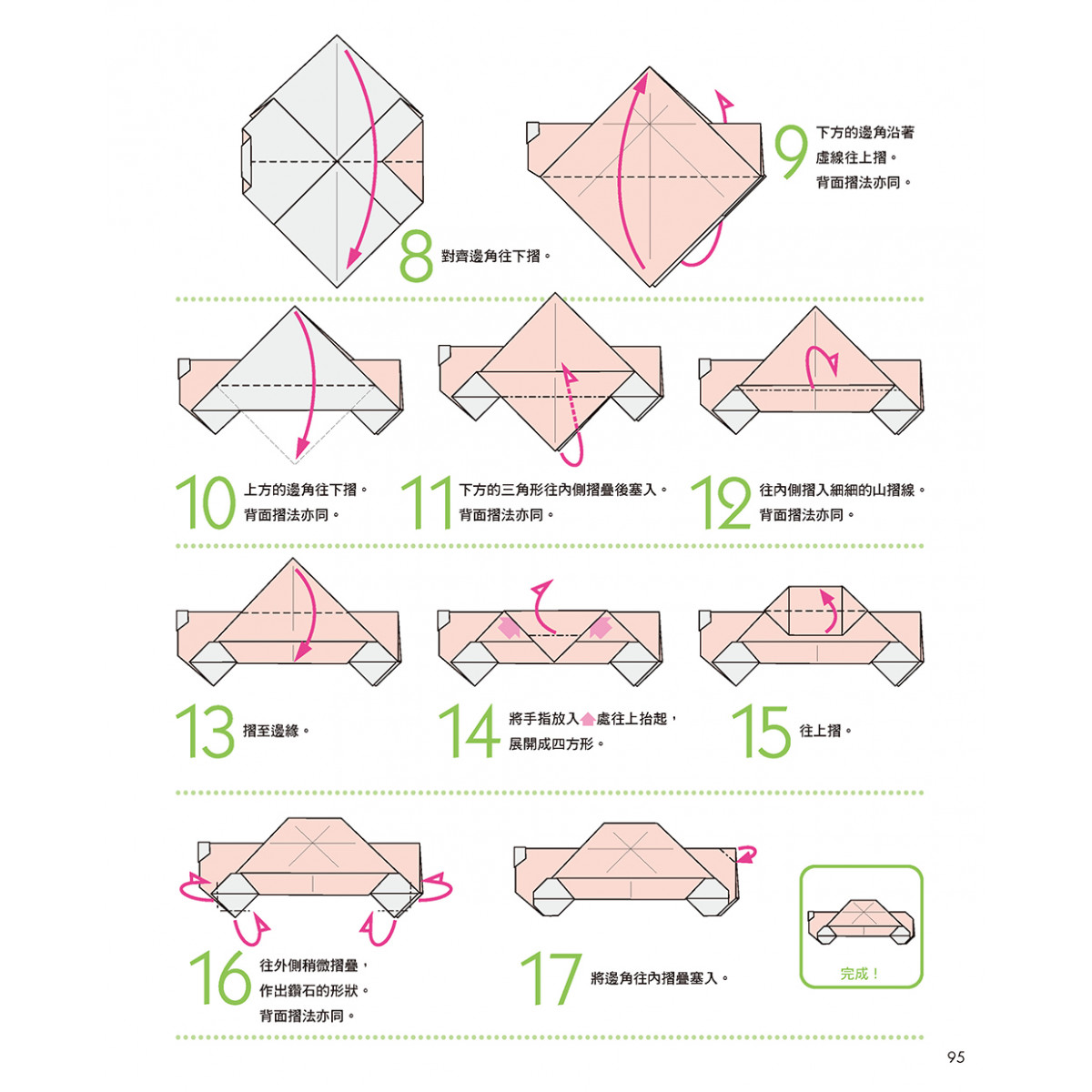 8 對齊邊角往下摺。

9 下方的邊角沿著虛線往上摺。背面摺法亦同。

10 上方的邊角往下摺。背面摺法亦同。

11 下方的三角形往內側摺疊後塞入。背面摺法亦同。

12 往內側摺入細細的山摺線。背面摺法亦同。

13 摺至邊緣。

14 將手指放入處往上抬起，展開成四方形。

15 往上摺。

16 往外側稍微摺疊，作出鑽石的形狀。背面摺法亦同。

17 將邊角往內摺疊塞入。

完成！

95