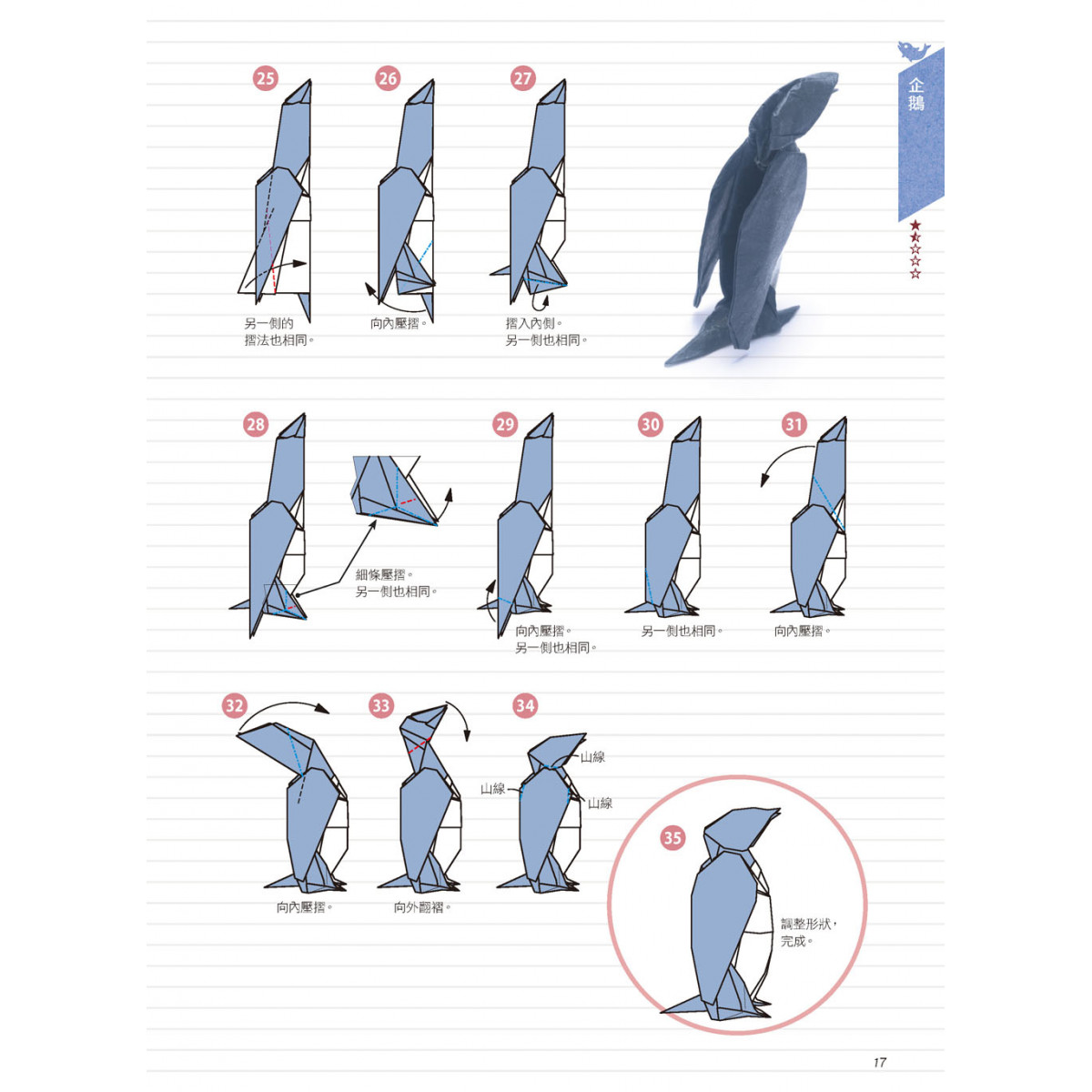 企鵝
★★☆☆☆

25
另一側的摺法也相同。

26
向內壓摺。

27
摺入內側。另一側也相同。

28
細條壓摺。另一側也相同。

29
向內壓摺。另一側也相同。

30
另一側也相同。

31
向內壓摺。

32
向內壓摺。

33
向外翻摺。

34
山線
山線
山線

35
調整形狀，完成。

17