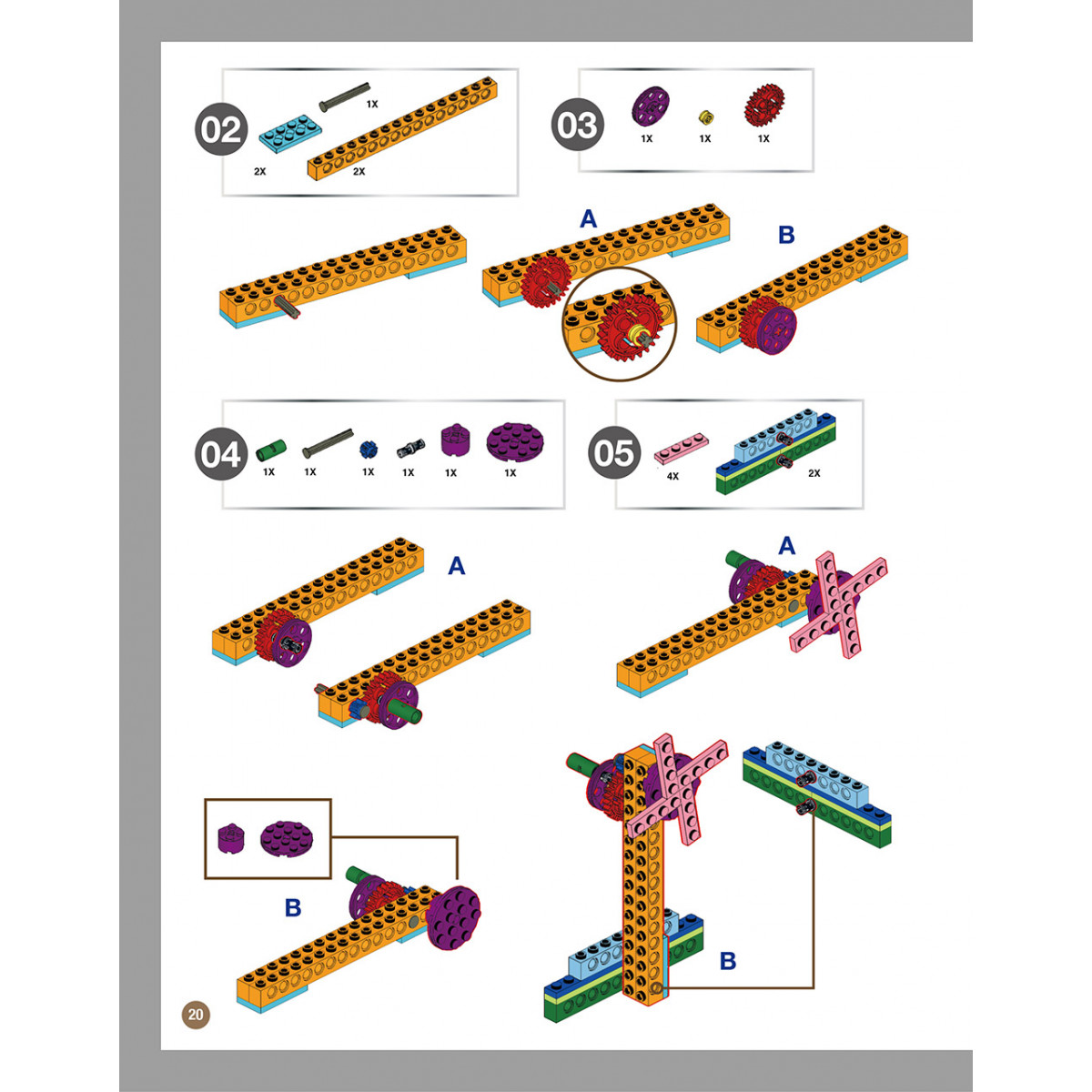 02
1X
2X
2X

03
1X
1X
1X

A
B

04
1X
1X
1X
1X
1X
1X

05
4X
2X

A
A

B
B

20