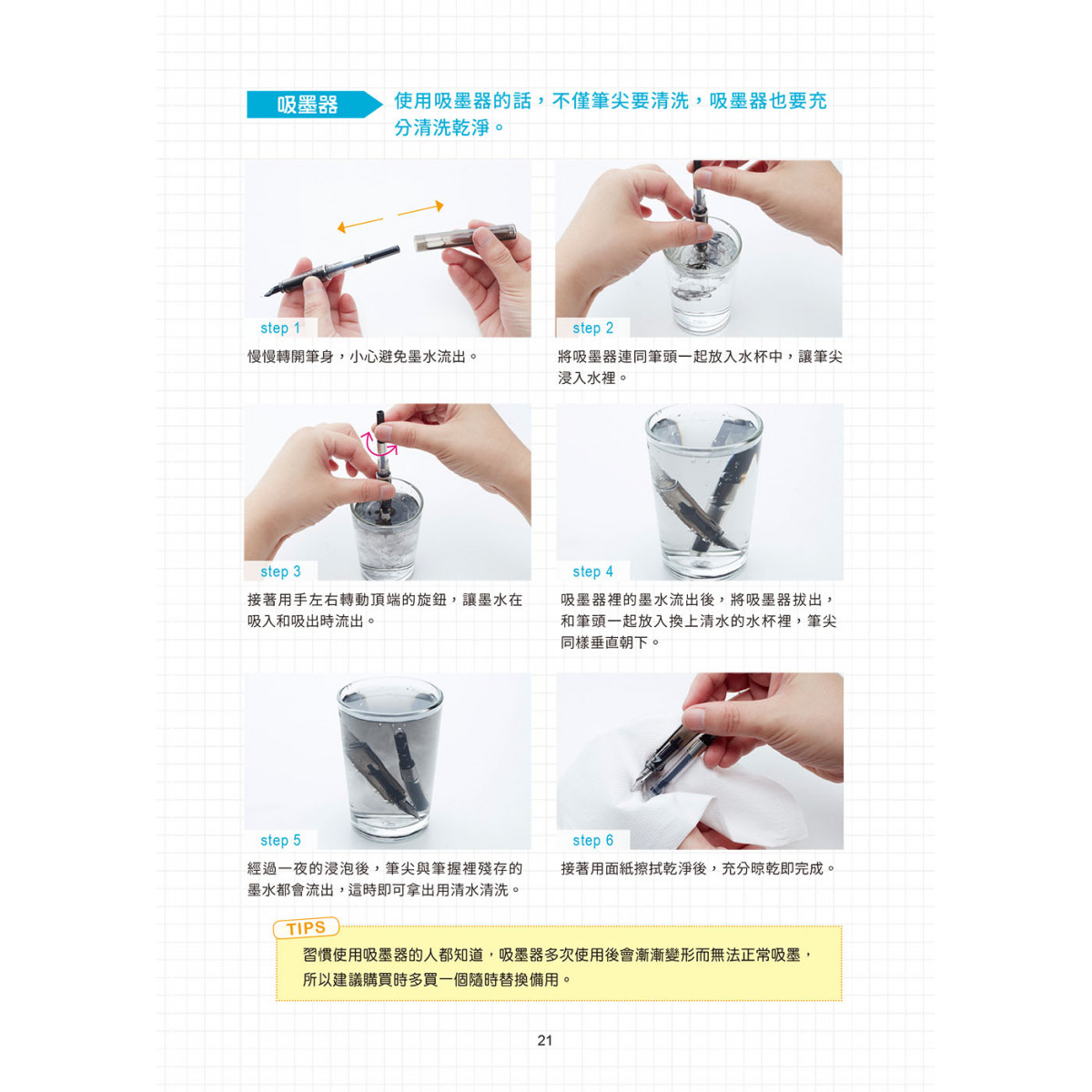 吸墨器

使用吸墨器的話，不僅筆尖要清洗，吸墨器也要充分清洗乾淨。

step 1

慢慢轉開筆身，小心避免墨水流出。

step 2

將吸墨器連同筆頭一起放入水杯中，讓筆尖浸入水裡。

step 3

接著用手左右轉動頂端的旋鈕，讓墨水在吸入和吸出時流出。

step 4

吸墨器裡的墨水流出後，將吸墨器拔出，和筆頭一起放入換上清水的水杯裡，筆尖同樣垂直朝下。

step 5

經過一夜的浸泡後，筆尖與筆握裡殘存的墨水都會流出，這時即可拿出用清水清洗。

step 6

接著用面紙擦拭乾淨後，充分晾乾即完成。

TIPS

習慣使用吸墨器的人都知道，吸墨器多次使用後會漸漸變形而無法正常吸墨，所以建議購買時多買一個隨時替換備用。

21